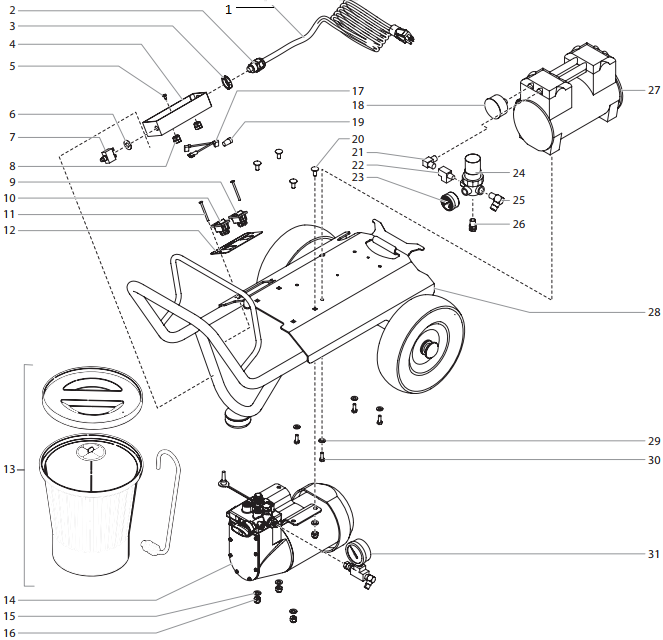 1
2
3
4
5
6
7
8
9
10
11
12
13
14
15
16
17
18
19
20
21
22
23
24
25
26
27
28
29
30
31